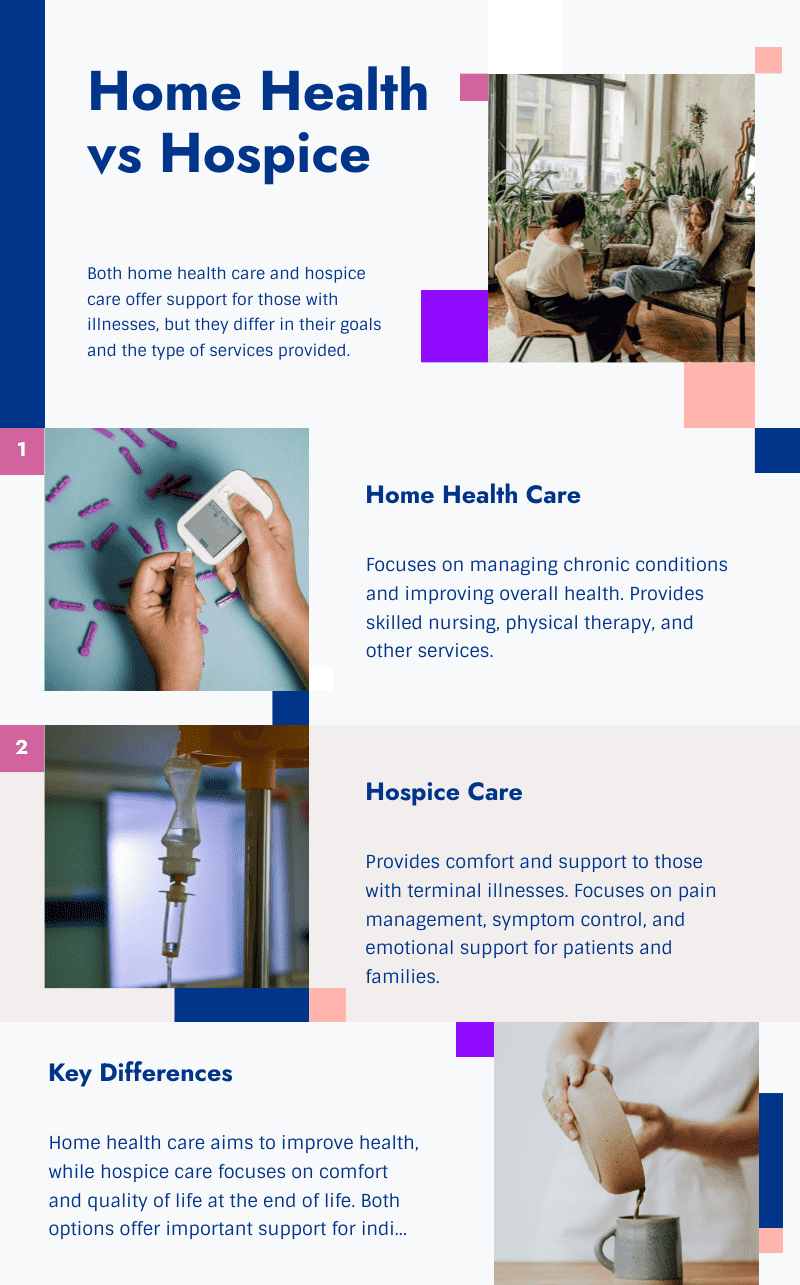 Home Health vs Hospice

Both home health care and hospice care offer support for those with illnesses, but they differ in their goals and the type of services provided.

1

Home Health Care

Focuses on managing chronic conditions and improving overall health. Provides skilled nursing, physical therapy, and other services.

2

Hospice Care

Provides comfort and support to those with terminal illnesses. Focuses on pain management, symptom control, and emotional support for patients and families.

Key Differences

Home health care aims to improve health, while hospice care focuses on comfort and quality of life at the end of life. Both options offer important support for indi...